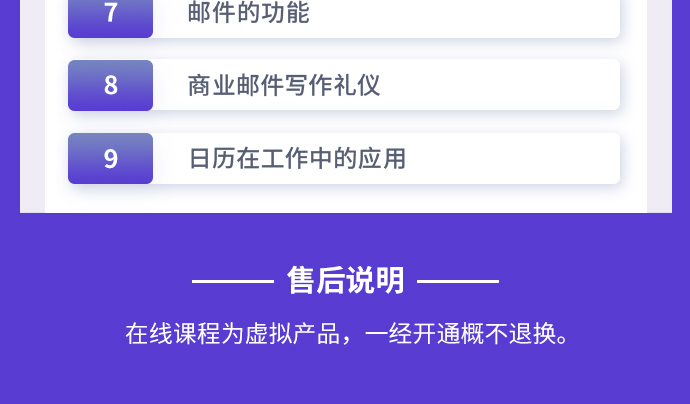 7 邮件的功能

8 商业邮件写作礼仪

9 日历在工作中的应用

售后说明

在线课程为虚拟产品，一经开通概不退换。