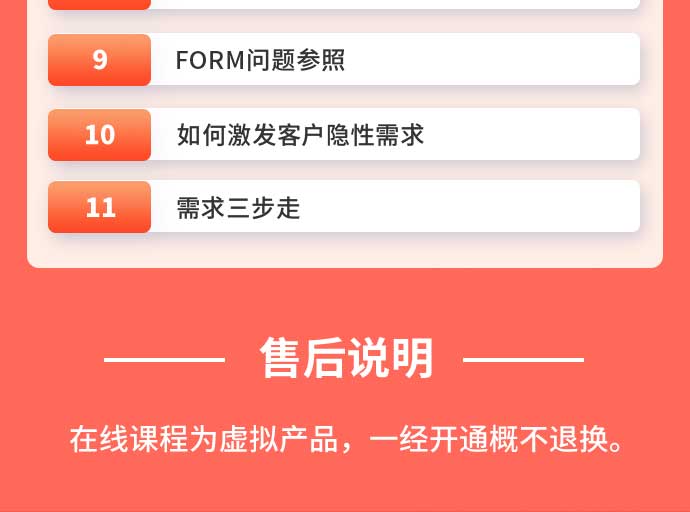 9 FORM问题参照

10 如何激发客户隐性需求

11 需求三步走

售后说明

在线课程为虚拟产品，一经开通概不退换。